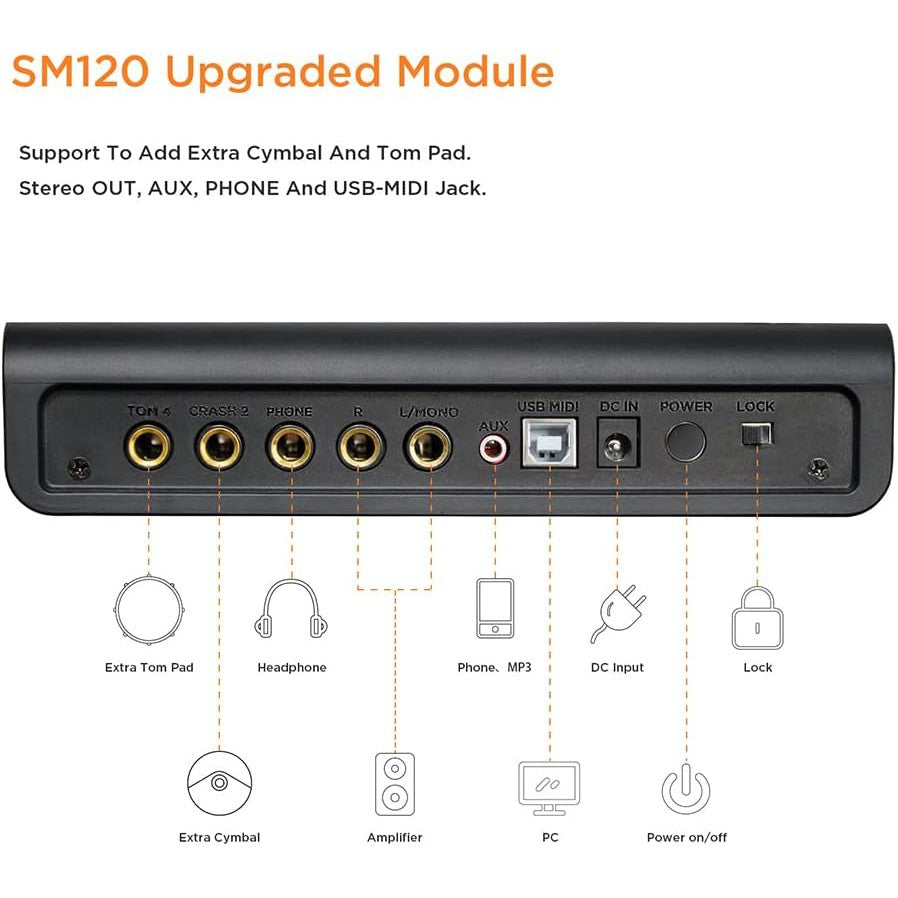 SM120 Upgraded Module

Support To Add Extra Cymbal And Tom Pad.
Stereo OUT, AUX, PHONE And USB-MIDI Jack.

TOM 4 CRASH 2 PHONE R L/MONO AUX USB MIDI DC IN POWER LOCK

Extra Tom Pad
Headphone
Phone、MP3
DC Input
Lock

Extra Cymbal
Amplifier
PC
Power on/off