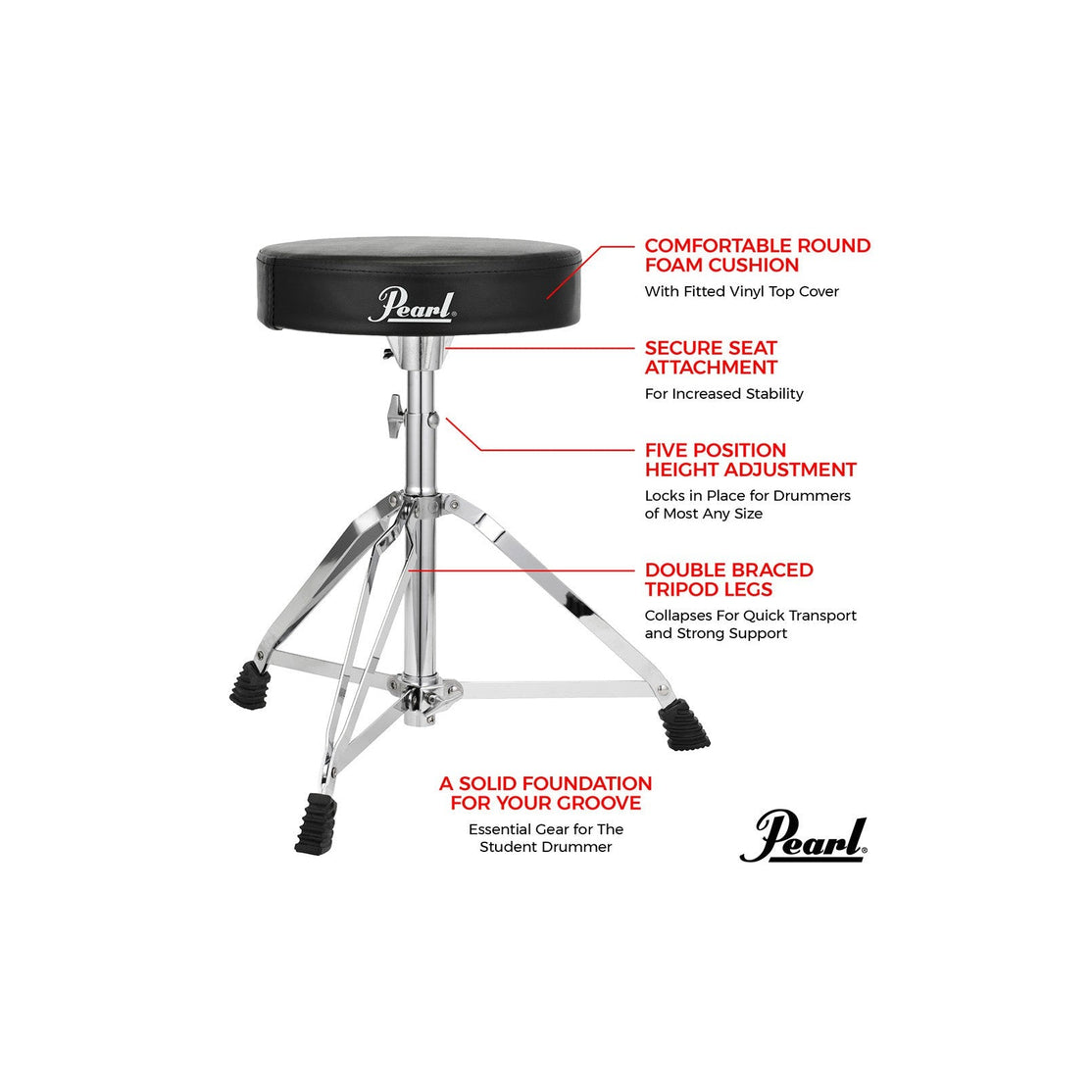 Pearl

COMFORTABLE ROUND FOAM CUSHION
With Fitted Vinyl Top Cover

SECURE SEAT ATTACHMENT
For Increased Stability

FIVE POSITION HEIGHT ADJUSTMENT
Locks in Place for Drummers of Most Any Size

DOUBLE BRACED TRIPOD LEGS
Collapses For Quick Transport and Strong Support

A SOLID FOUNDATION FOR YOUR GROOVE
Essential Gear for The Student Drummer

Pearl