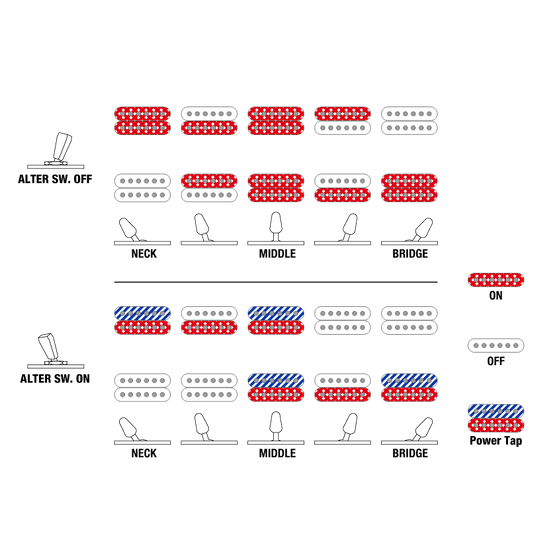 ALTER SW. OFF

NECK

MIDDLE

BRIDGE

ALTER SW. ON

NECK

MIDDLE

BRIDGE

ON

OFF

Power Tap