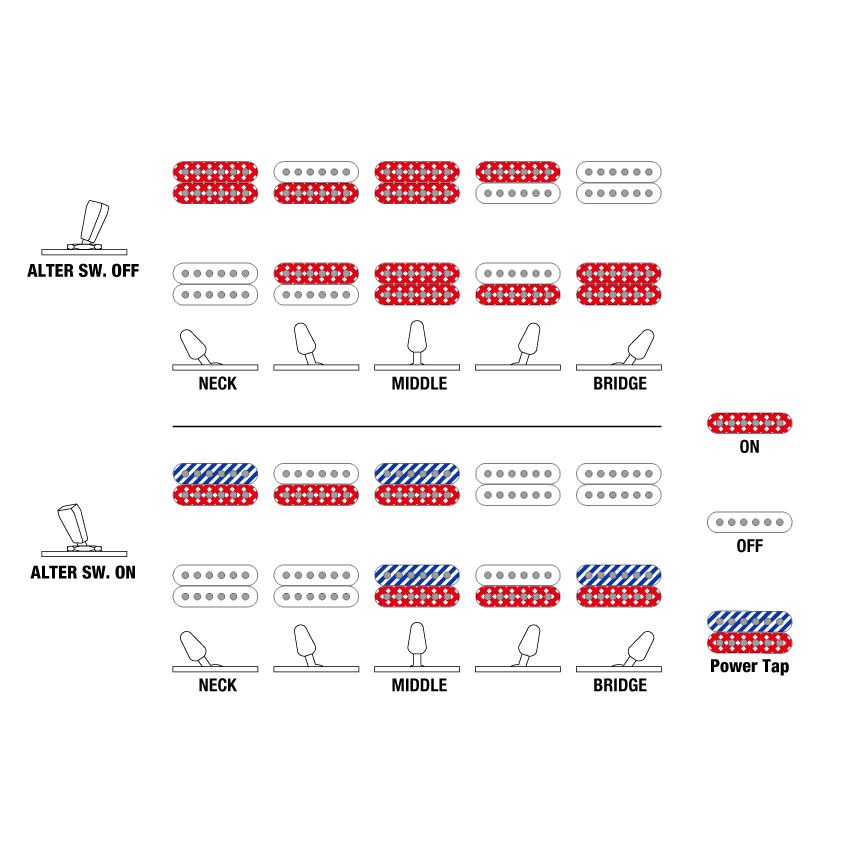 ALTER SW. OFF

NECK MIDDLE BRIDGE

ALTER SW. ON

NECK MIDDLE BRIDGE

ON

OFF

Power Tap