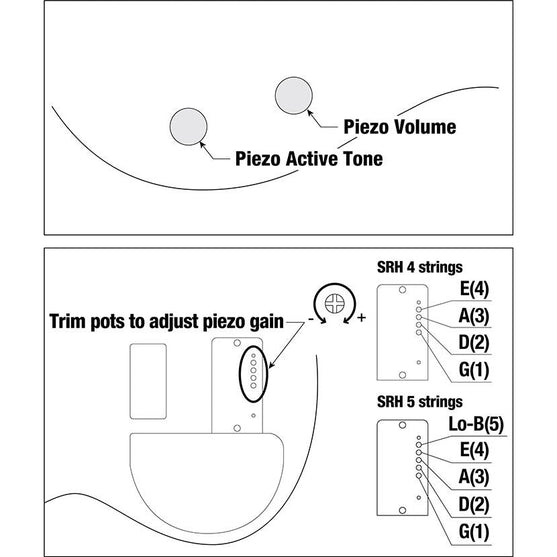 Piezo Volume

Piezo Active Tone

Trim pots to adjust piezo gain

-

+

SRH 4 strings

E(4)

A(3)

D(2)

G(1)

SRH 5 strings

Lo-B(5)

E(4)

A(3)

D(2)

G(1)