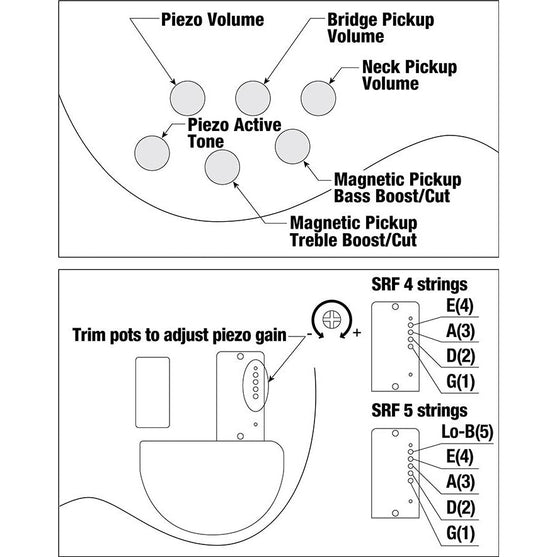 Piezo Volume

Bridge Pickup Volume

Neck Pickup Volume

Piezo Active Tone

Magnetic Pickup Bass Boost/Cut

Magnetic Pickup Treble Boost/Cut

Trim pots to adjust piezo gain

-

+

SRF 4 strings

E(4)

A(3)

D(2)

G(1)

SRF 5 strings

Lo-B(5)

E(4)

A(3)

D(2)

G(1)