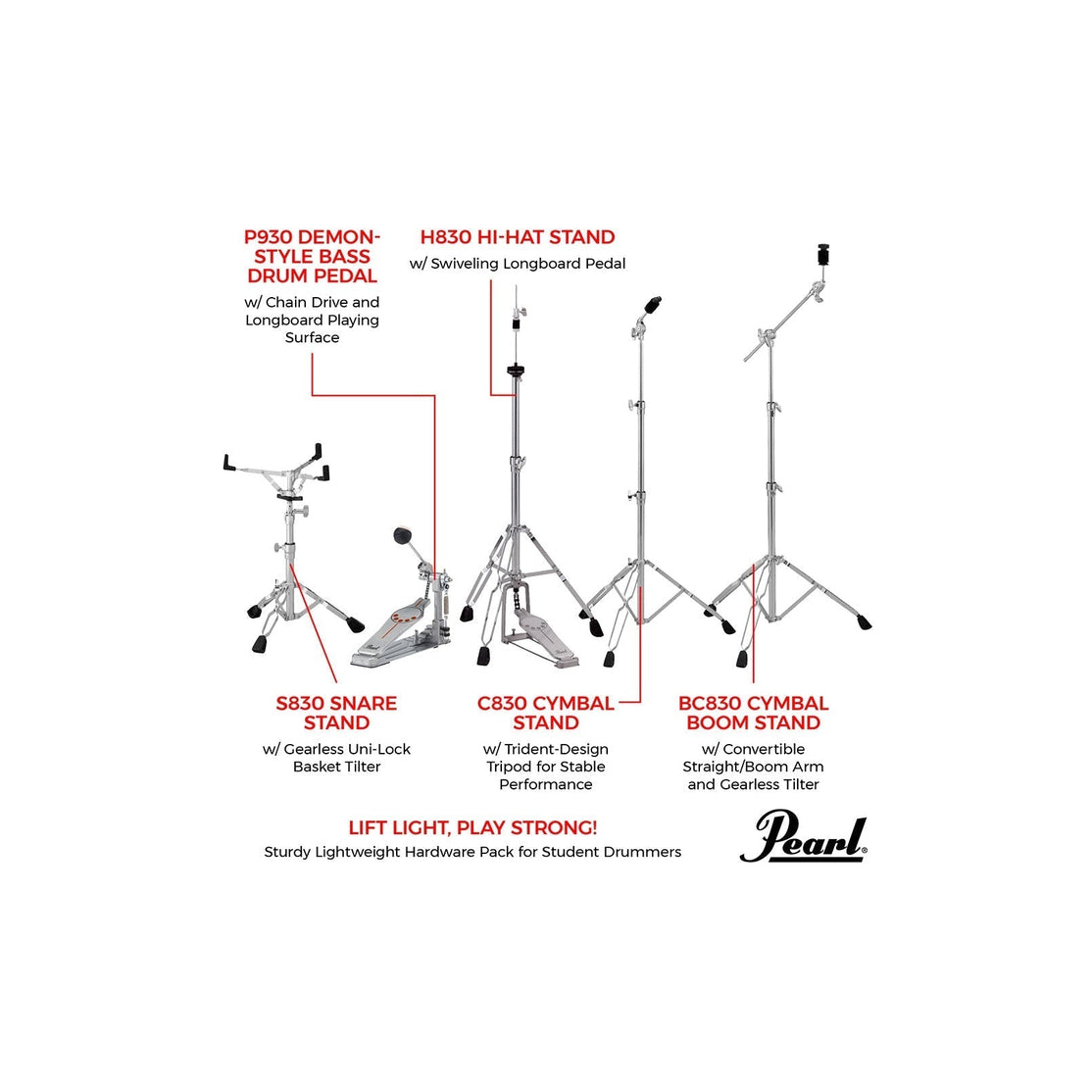 P930 DEMON-STYLE BASS DRUM PEDAL
w/ Chain Drive and Longboard Playing Surface

H830 HI-HAT STAND
w/ Swiveling Longboard Pedal

S830 SNARE STAND
w/ Gearless Uni-Lock Basket Tilter

C830 CYMBAL STAND
w/ Trident-Design Tripod for Stable Performance

BC830 CYMBAL BOOM STAND
w/ Convertible Straight/Boom Arm and Gearless Tilter

LIFT LIGHT, PLAY STRONG!
Sturdy Lightweight Hardware Pack for Student Drummers

Pearl