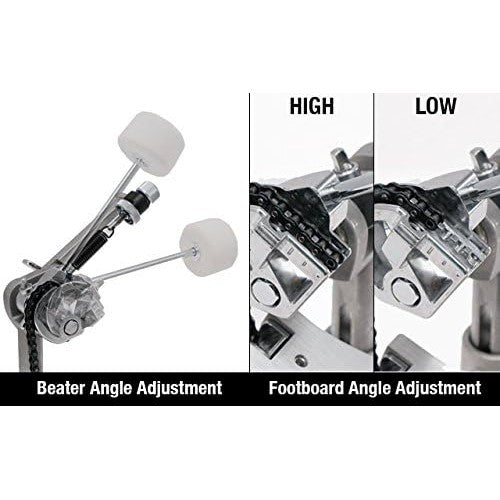 HIGH

LOW

Beater Angle Adjustment

Footboard Angle Adjustment