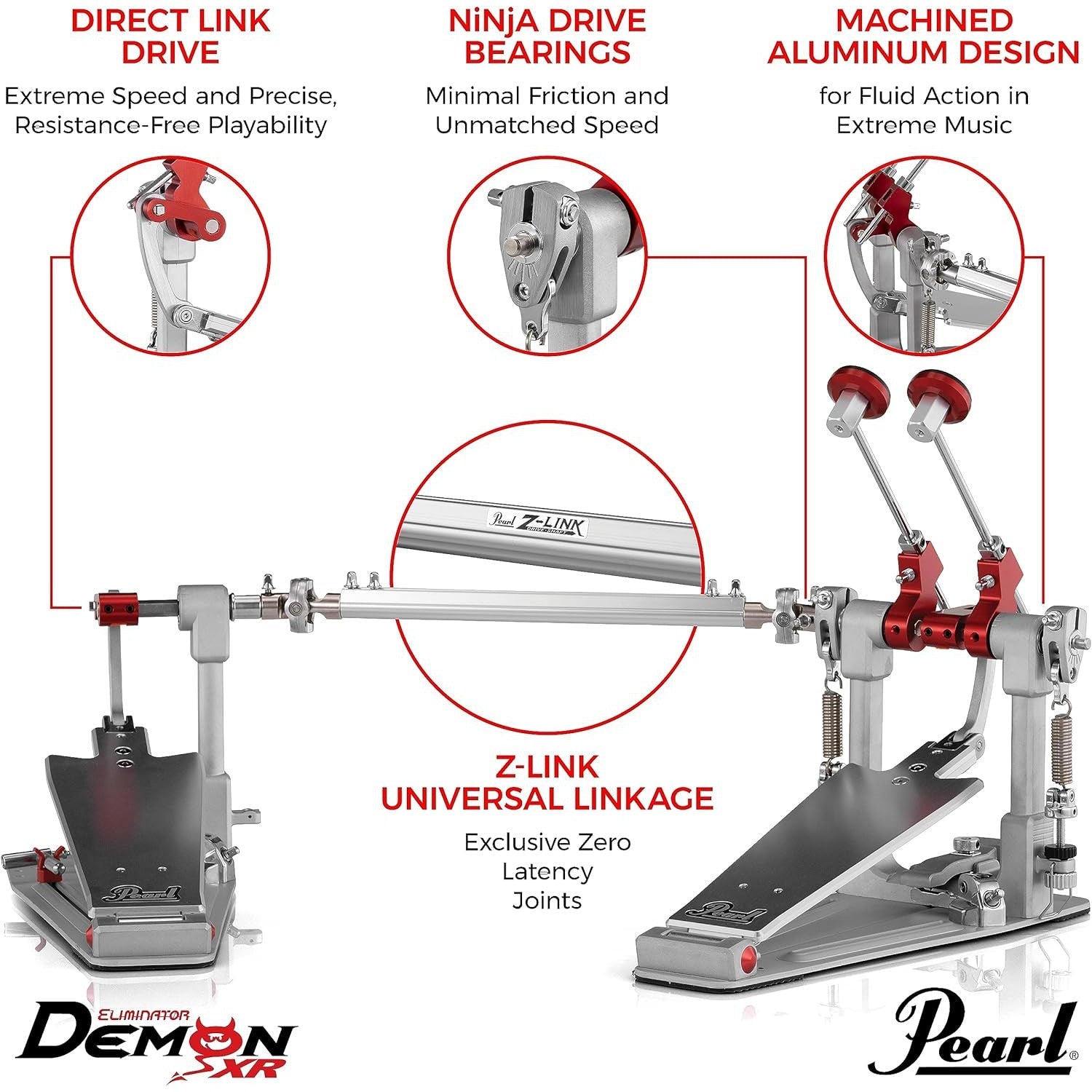 DIRECT LINK DRIVE

Extreme Speed and Precise, Resistance-Free Playability

NiNjA DRIVE BEARINGS

Minimal Friction and Unmatched Speed

MACHINED ALUMINUM DESIGN

for Fluid Action in Extreme Music

Pearl Z-LINK DRIVE-SHAFT

Z-LINK UNIVERSAL LINKAGE

Exclusive Zero Latency Joints

Pearl

Pearl

ELIMINATOR DEMON XR

Pearl®