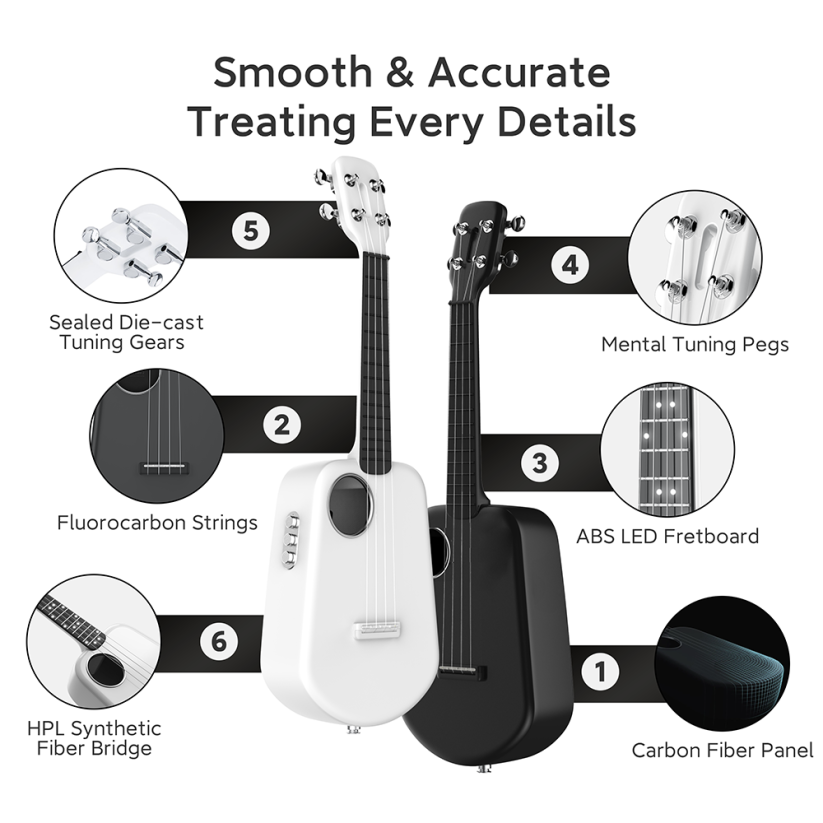 Smooth & Accurate
Treating Every Details

5

Sealed Die-cast Tuning Gears

4

Mental Tuning Pegs

2

Fluorocarbon Strings

3

ABS LED Fretboard

6

HPL Synthetic Fiber Bridge

1

Carbon Fiber Panel