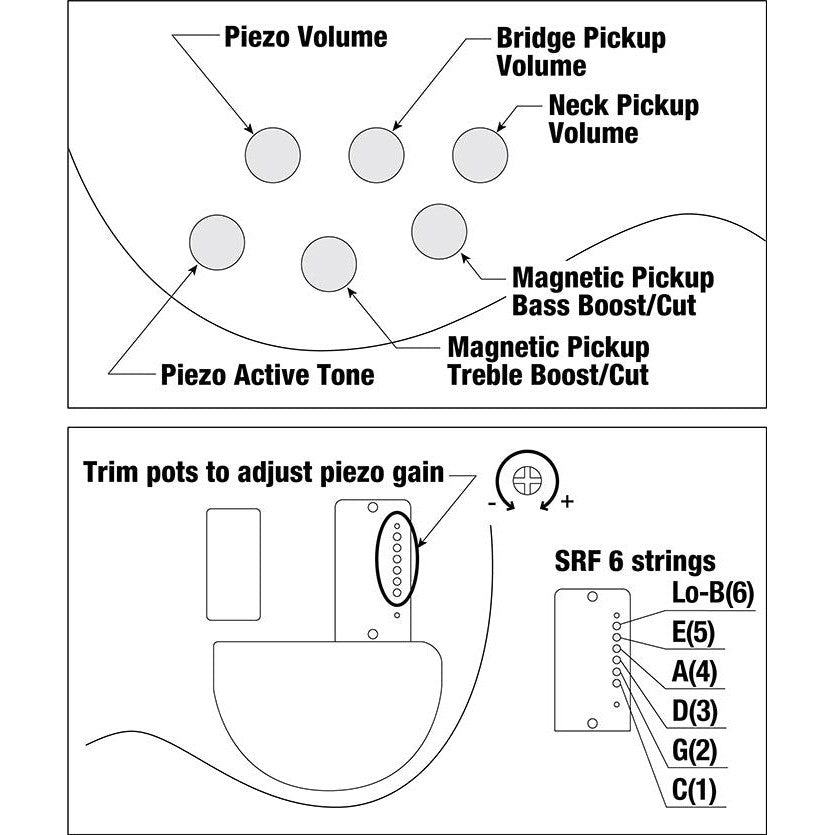 Piezo Volume

Bridge Pickup Volume

Neck Pickup Volume

Magnetic Pickup Bass Boost/Cut

Magnetic Pickup Treble Boost/Cut

Piezo Active Tone

Trim pots to adjust piezo gain

-

+

SRF 6 strings

Lo-B(6)

E(5)

A(4)

D(3)

G(2)

C(1)