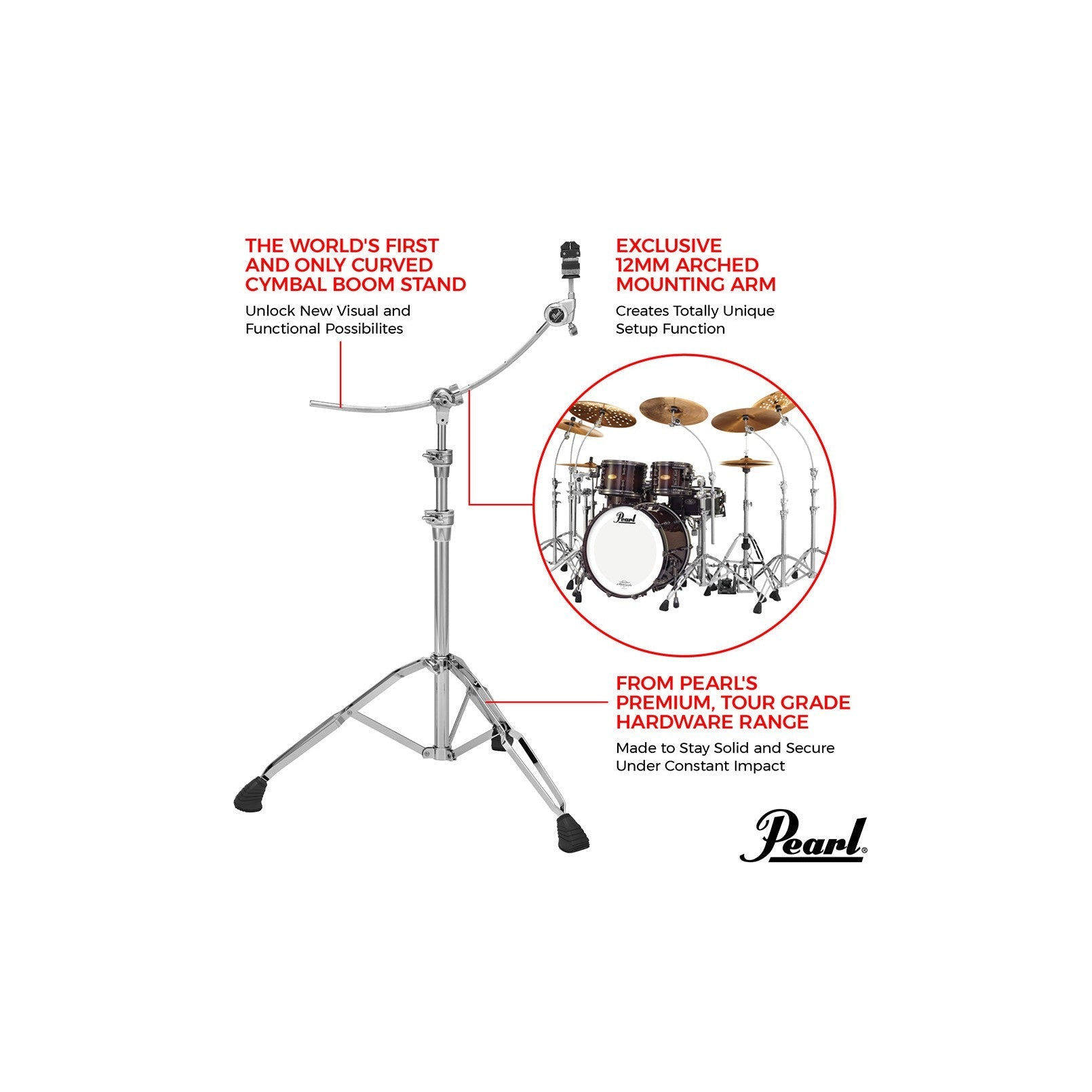 THE WORLD'S FIRST AND ONLY CURVED CYMBAL BOOM STAND

Unlock New Visual and Functional Possibilites

EXCLUSIVE 12MM ARCHED MOUNTING ARM

Creates Totally Unique Setup Function

Pearl

FROM PEARL'S PREMIUM, TOUR GRADE HARDWARE RANGE

Made to Stay Solid and Secure Under Constant Impact

Pearl